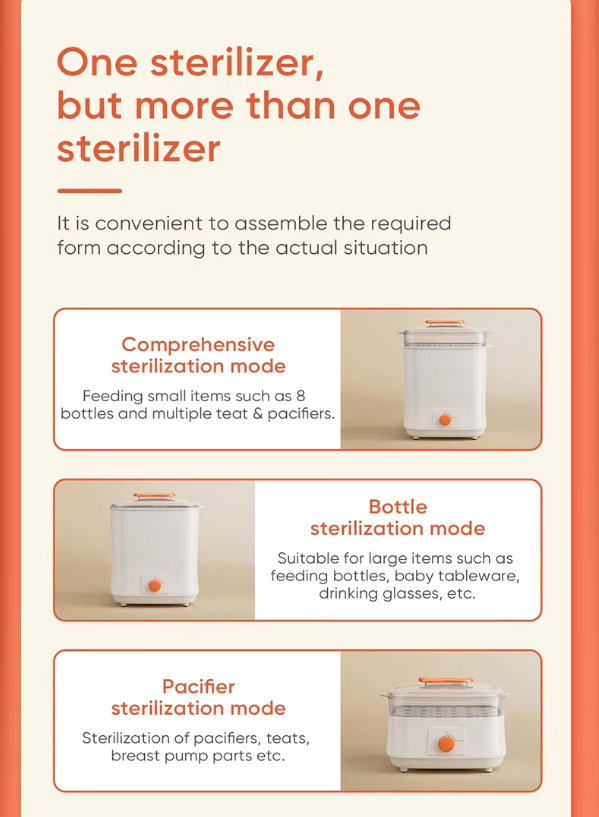 One sterilizer, but more than one sterilizer

It is convenient to assemble the required form according to the actual situation

Comprehensive sterilization mode

Feeding small items such as 8 bottles and multiple teat & pacifiers.

Bottle sterilization mode

Suitable for large items such as feeding bottles, baby tableware, drinking glasses, etc.

Pacifier sterilization mode

Sterilization of pacifiers, teats, breast pump parts etc.