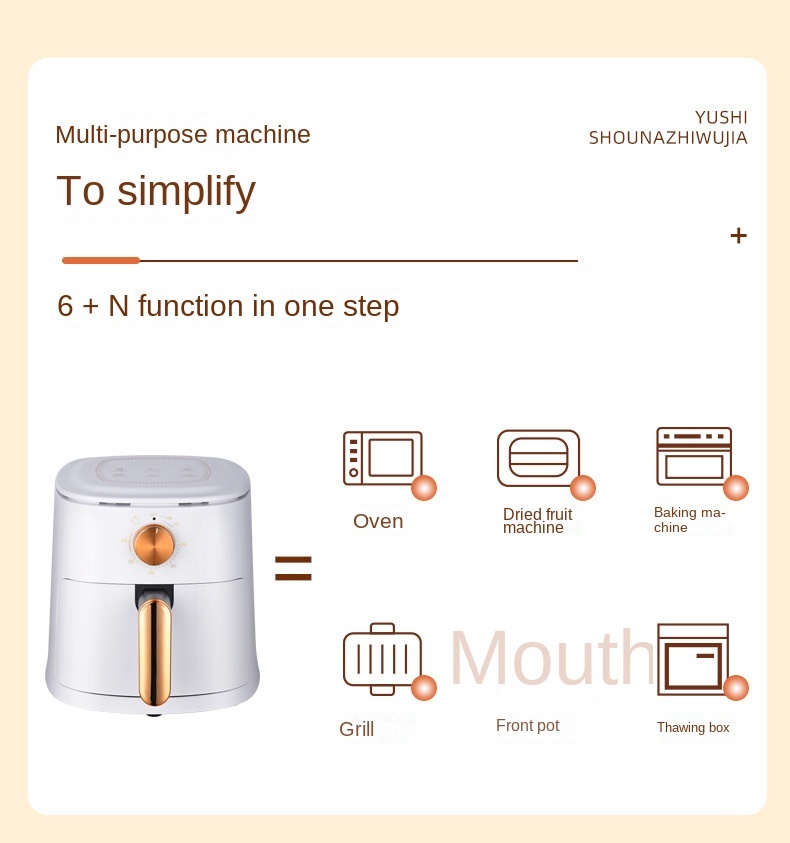 Multi-purpose machine

YUSHI
SHOUNAZHIWUJIA

To simplify

+

6 + N function in one step

=

Oven

Dried fruit machine

Baking machine

Grill

Mouth

Front pot

Thawing box