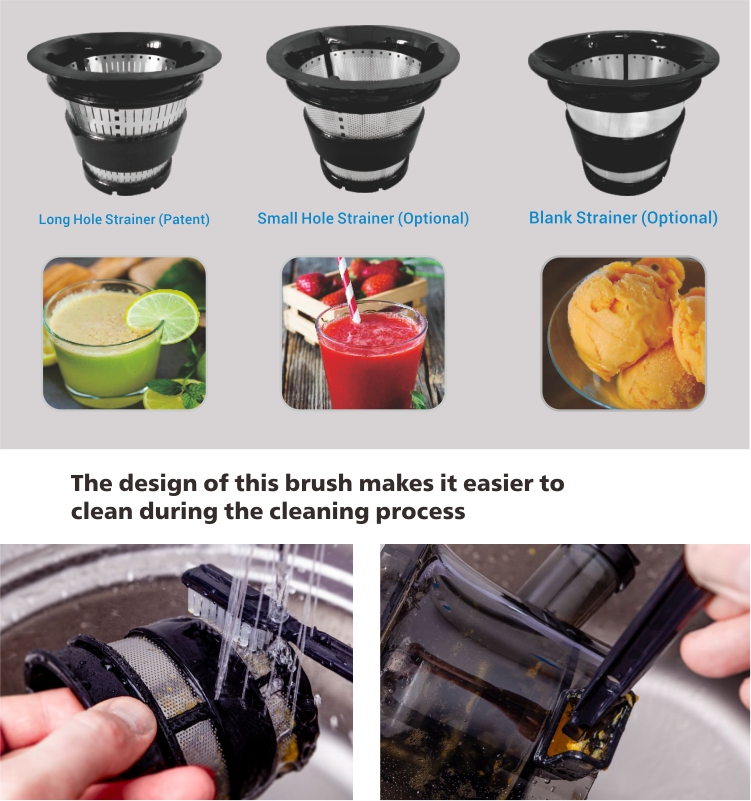 Long Hole Strainer (Patent)

Small Hole Strainer (Optional)

Blank Strainer (Optional)

The design of this brush makes it easier to clean during the cleaning process