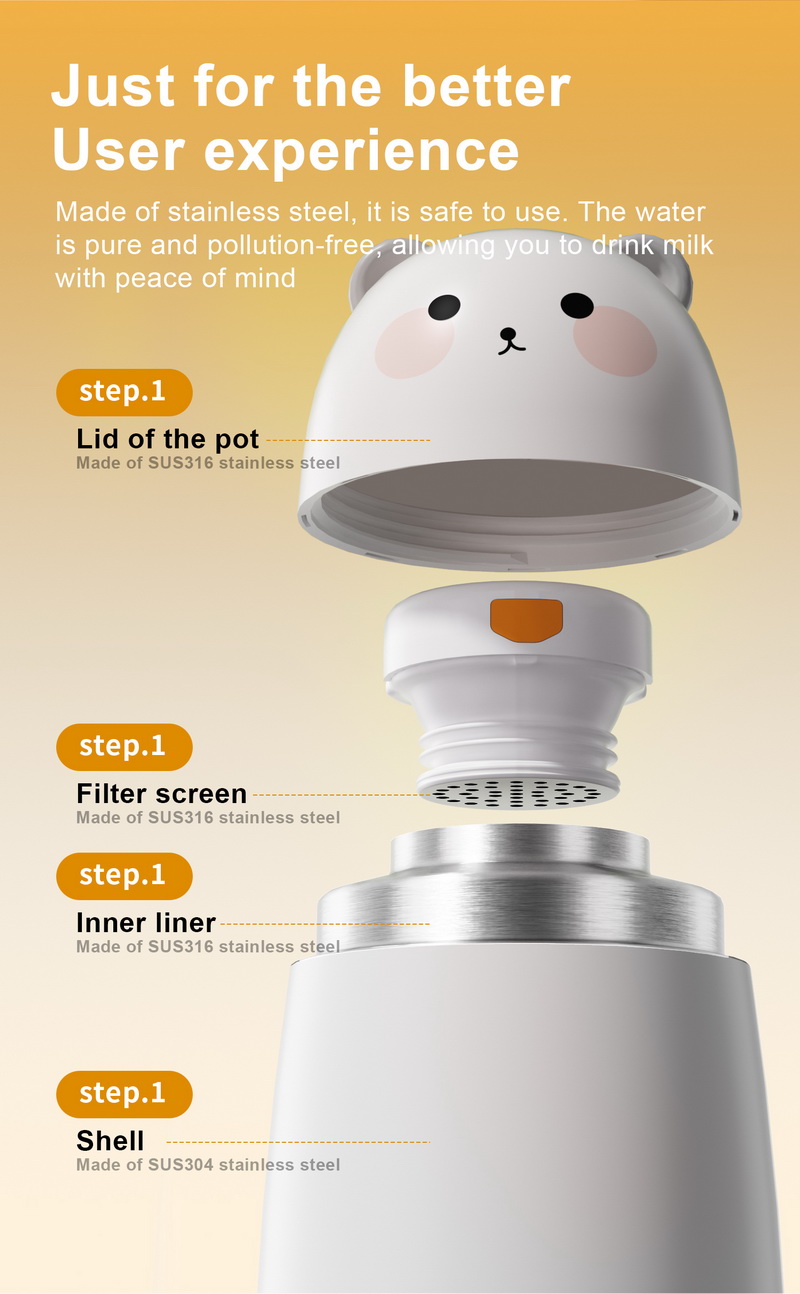 Just for the better User experience

Made of stainless steel, it is safe to use. The water is pure and pollution-free, allowing you to drink milk with peace of mind

step.1

Lid of the pot

Made of SUS316 stainless steel

step.1

Filter screen

Made of SUS316 stainless steel

step.1

Inner liner

Made of SUS316 stainless steel

step.1

Shell

Made of SUS304 stainless steel